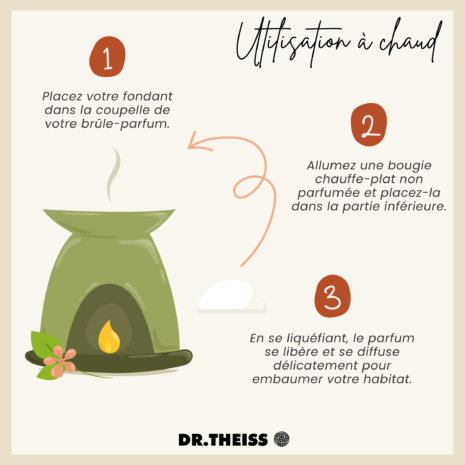 Utilisation à chaud

1

Placez votre fondant dans la coupelle de votre brûle-parfum.

2

Allumez une bougie chauffe-plat non parfumée et placez-la dans la partie inférieure.

3

En se liquéfiant, le parfum se libère et se diffuse délicatement pour embaumer votre habitat.

DR.THEISS